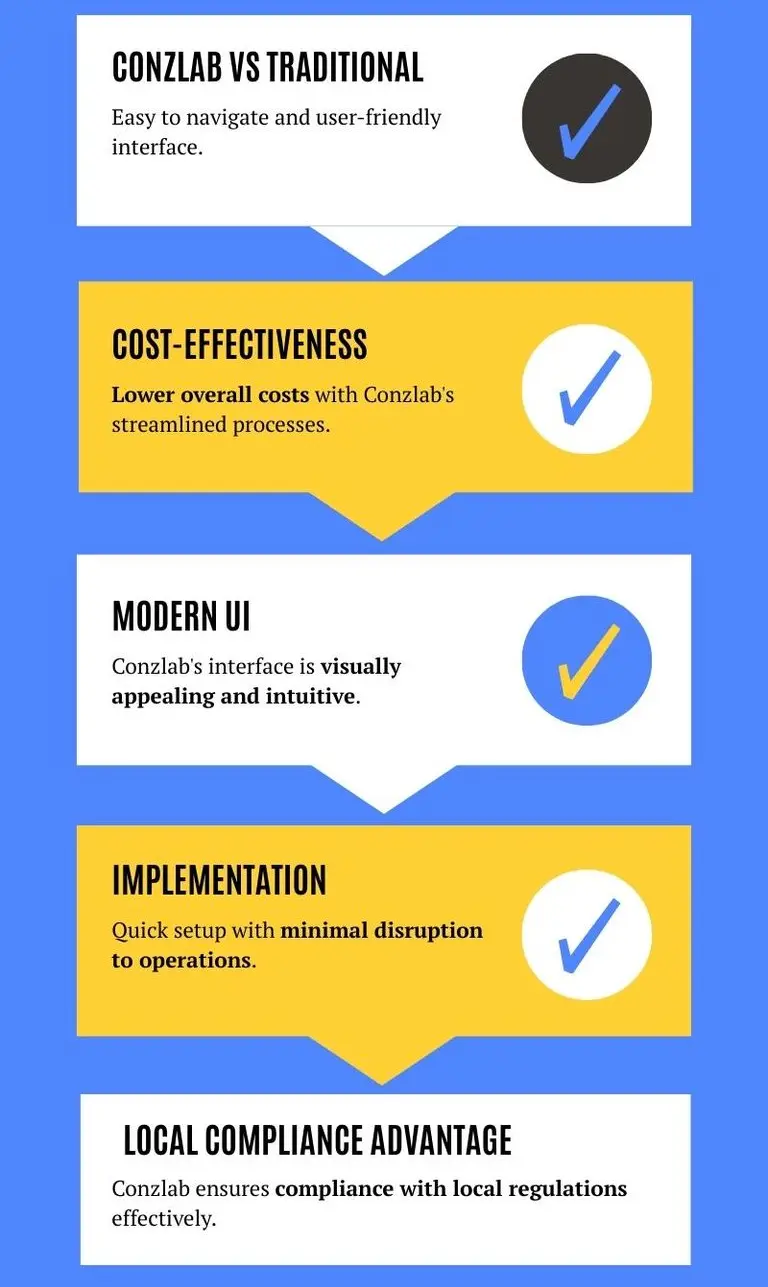 CONZLAB VS TRADITIONAL

Easy to navigate and user-friendly interface.

COST-EFFECTIVENESS

Lower overall costs with Conzlab's streamlined processes.

MODERN UI

Conzlab's interface is visually appealing and intuitive.

IMPLEMENTATION

Quick setup with minimal disruption to operations.

LOCAL COMPLIANCE ADVANTAGE

Conzlab ensures compliance with local regulations effectively.